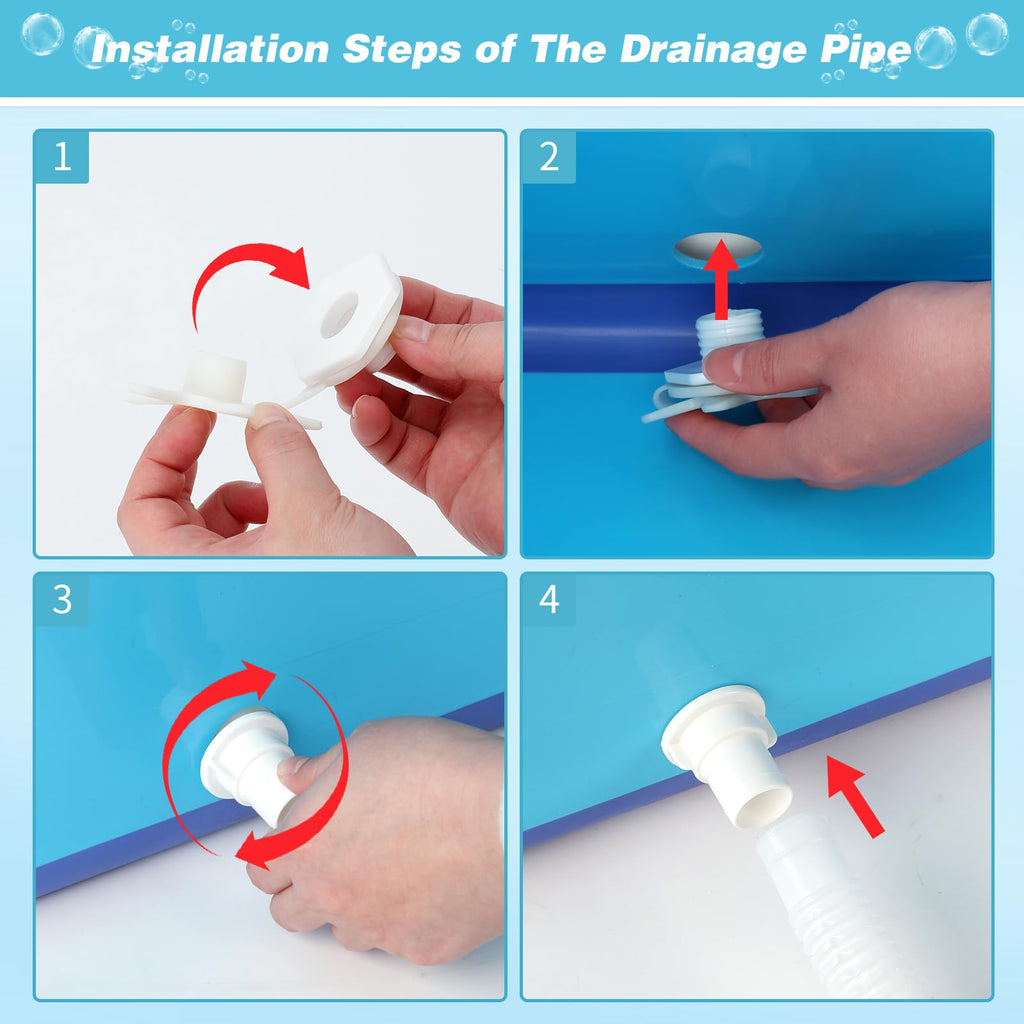 Installation Steps of The Drainage Pipe

1

2

3

4