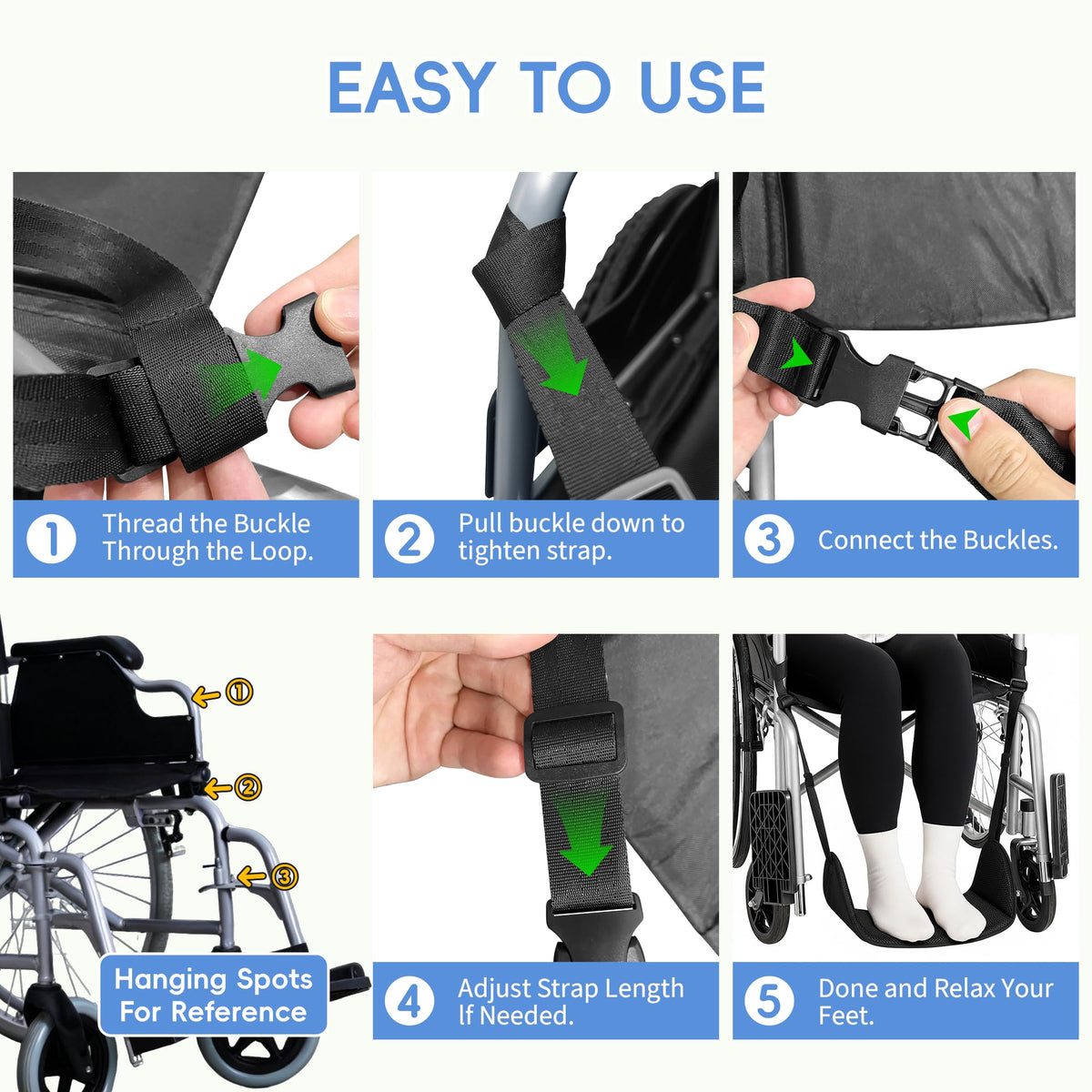 EASY TO USE

1 Thread the Buckle Through the Loop.

2 Pull buckle down to tighten strap.

3 Connect the Buckles.

① ② ③

Hanging Spots For Reference

4 Adjust Strap Length If Needed.

5 Done and Relax Your Feet.